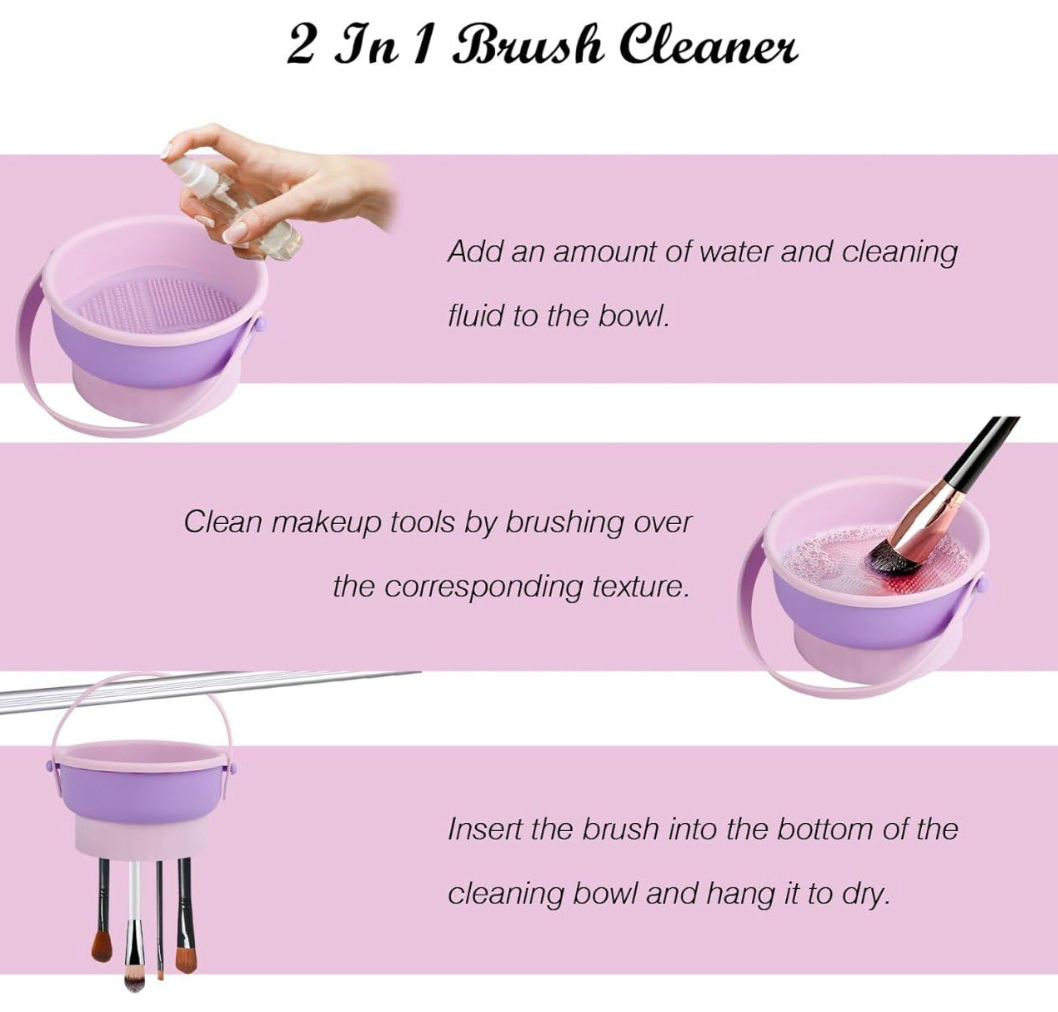 2 In 1 Brush Cleaner

Add an amount of water and cleaning fluid to the bowl.

Clean makeup tools by brushing over the corresponding texture.

Insert the brush into the bottom of the cleaning bowl and hang it to dry.